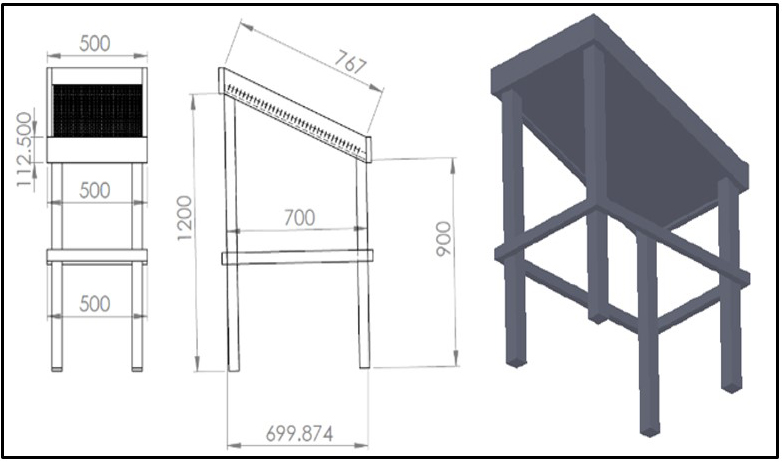 500
112.500
500
500
767
1200
700
900
699.874